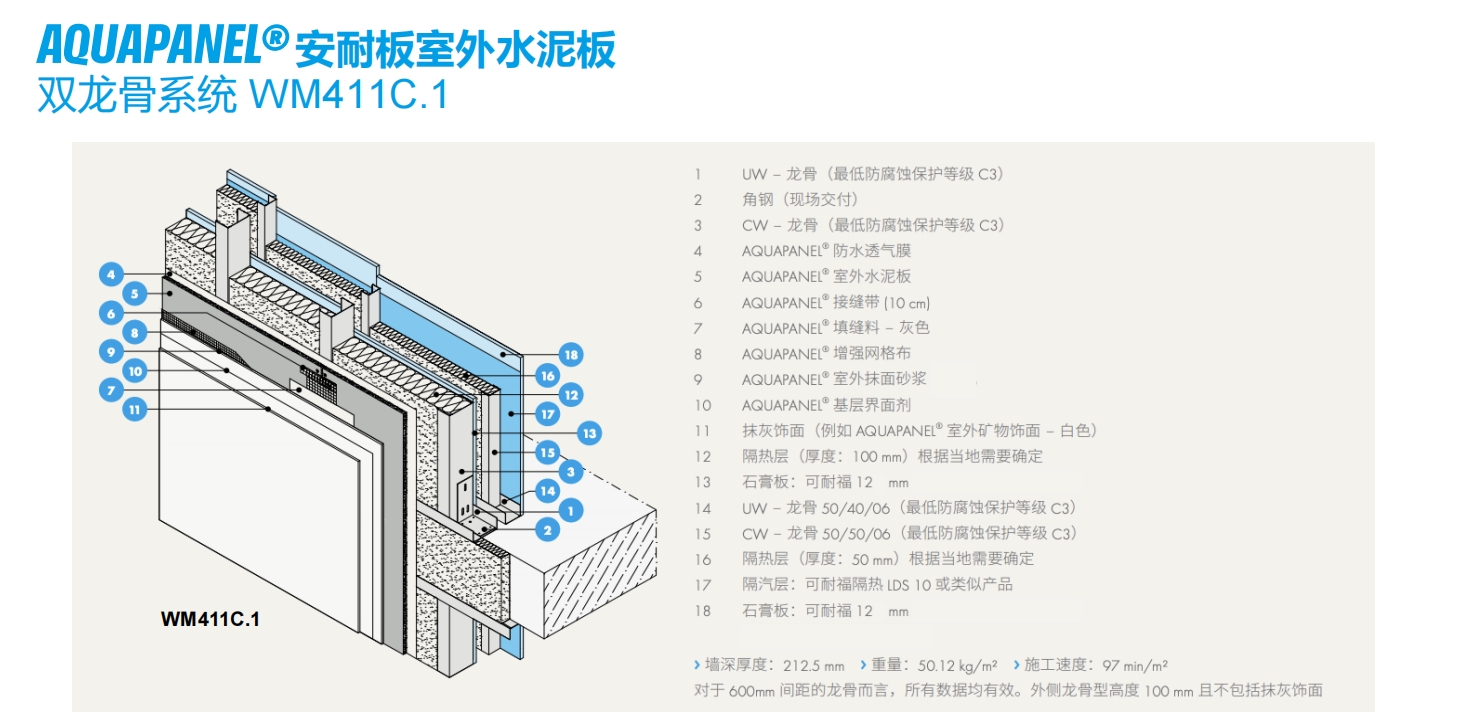 AQUAPANEL® 安耐板室外水泥板
双龙骨系统 WM411C.1

4
5
6
8
9
10
7
11
18
16
12
17
13
15
3
14
1
2

WM411C.1

1 UW – 龙骨（最低防腐蚀保护等级 C3）
2 角钢（现场交付）
3 CW – 龙骨（最低防腐蚀保护等级 C3）
4 AQUAPANEL® 防水透气膜
5 AQUAPANEL® 室外水泥板
6 AQUAPANEL® 接缝带 (10 cm)
7 AQUAPANEL® 填缝料 – 灰色
8 AQUAPANEL® 增强网格布
9 AQUAPANEL® 室外抹面砂浆
10 AQUAPANEL® 基层界面剂
11 抹灰饰面（例如 AQUAPANEL® 室外矿物饰面 – 白色）
12 隔热层（厚度：100 mm）根据当地需要确定
13 石膏板：可耐福 12 mm
14 UW – 龙骨 50/40/06（最低防腐蚀保护等级 C3）
15 CW – 龙骨 50/50/06（最低防腐蚀保护等级 C3）
16 隔热层（厚度：50 mm）根据当地需要确定
17 隔汽层：可耐福隔热 LDS 10 或类似产品
18 石膏板：可耐福 12 mm

› 墙深厚度：212.5 mm › 重量：50.12 kg/m² › 施工速度：97 min/m²
对于 600mm 间距的龙骨而言，所有数据均有效。外侧龙骨型高度 100 mm 且不包括抹灰饰面